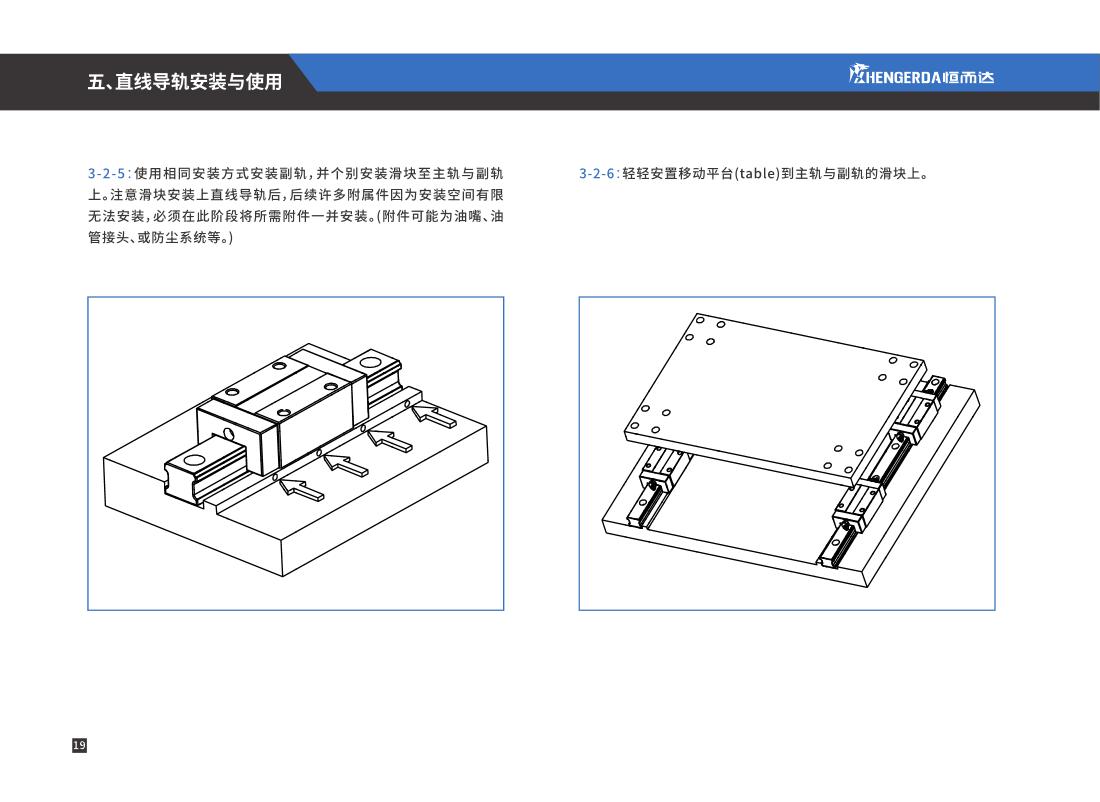 五、直线导轨安装与使用

HENGERDA恒而达

3-2-5：使用相同安装方式安装副轨，并个别安装滑块至主轨与副轨上。注意滑块安装上直线导轨后，后续许多附属件因为安装空间有限无法安装，必须在此阶段将所需附件一并安装。(附件可能为油嘴、油管接头、或防尘系统等。)

3-2-6：轻轻安置移动平台(table)到主轨与副轨的滑块上。

19